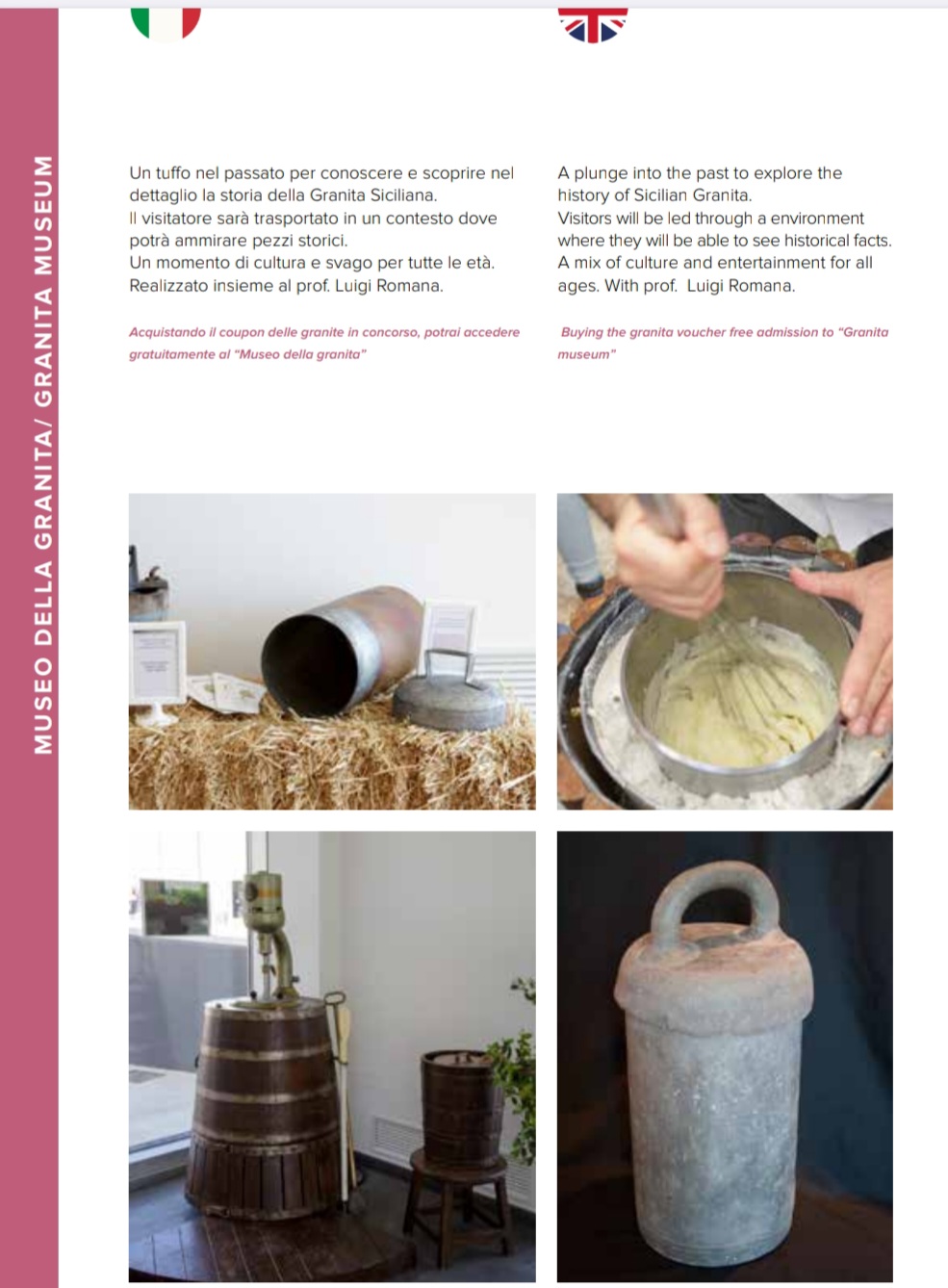 MUSEO DELLA GRANITA/ GRANITA MUSEUM

Un tuffo nel passato per conoscere e scoprire nel dettaglio la storia della Granita Siciliana.
Il visitatore sarà trasportato in un contesto dove potrà ammirare pezzi storici.
Un momento di cultura e svago per tutte le età.
Realizzato insieme al prof. Luigi Romana.

Acquistando il coupon delle granite in concorso, potrai accedere gratuitamente al "Museo della granita"

A plunge into the past to explore the history of Sicilian Granita.
Visitors will be led through a environment where they will be able to see historical facts.
A mix of culture and entertainment for all ages. With prof. Luigi Romana.

Buying the granita voucher free admission to "Granita museum"